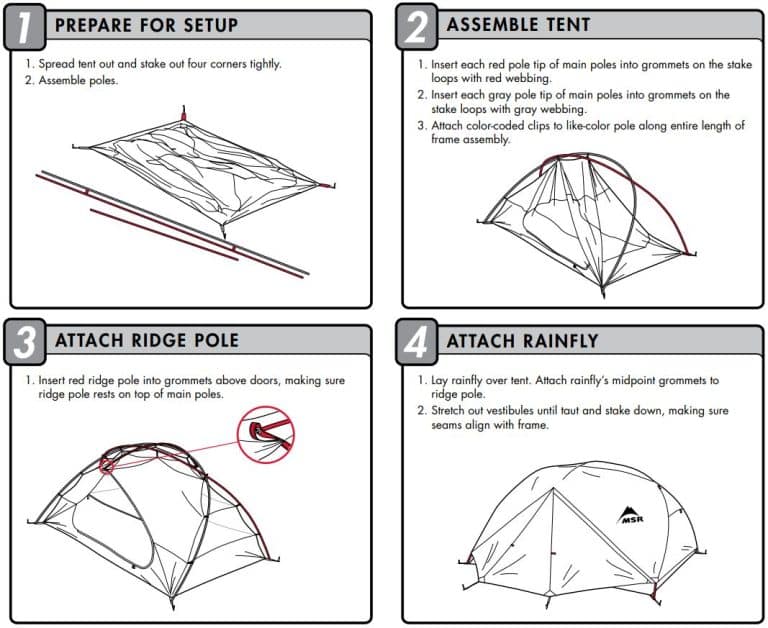 1 PREPARE FOR SETUP

1. Spread tent out and stake out four corners tightly.
2. Assemble poles.

2 ASSEMBLE TENT

1. Insert each red pole tip of main poles into grommets on the stake loops with red webbing.
2. Insert each gray pole tip of main poles into grommets on the stake loops with gray webbing.
3. Attach color-coded clips to like-color pole along entire length of frame assembly.

3 ATTACH RIDGE POLE

1. Insert red ridge pole into grommets above doors, making sure ridge pole rests on top of main poles.

4 ATTACH RAINFLY

1. Lay rainfly over tent. Attach rainfly's midpoint grommets to ridge pole.
2. Stretch out vestibules until taut and stake down, making sure seams align with frame.

MSR